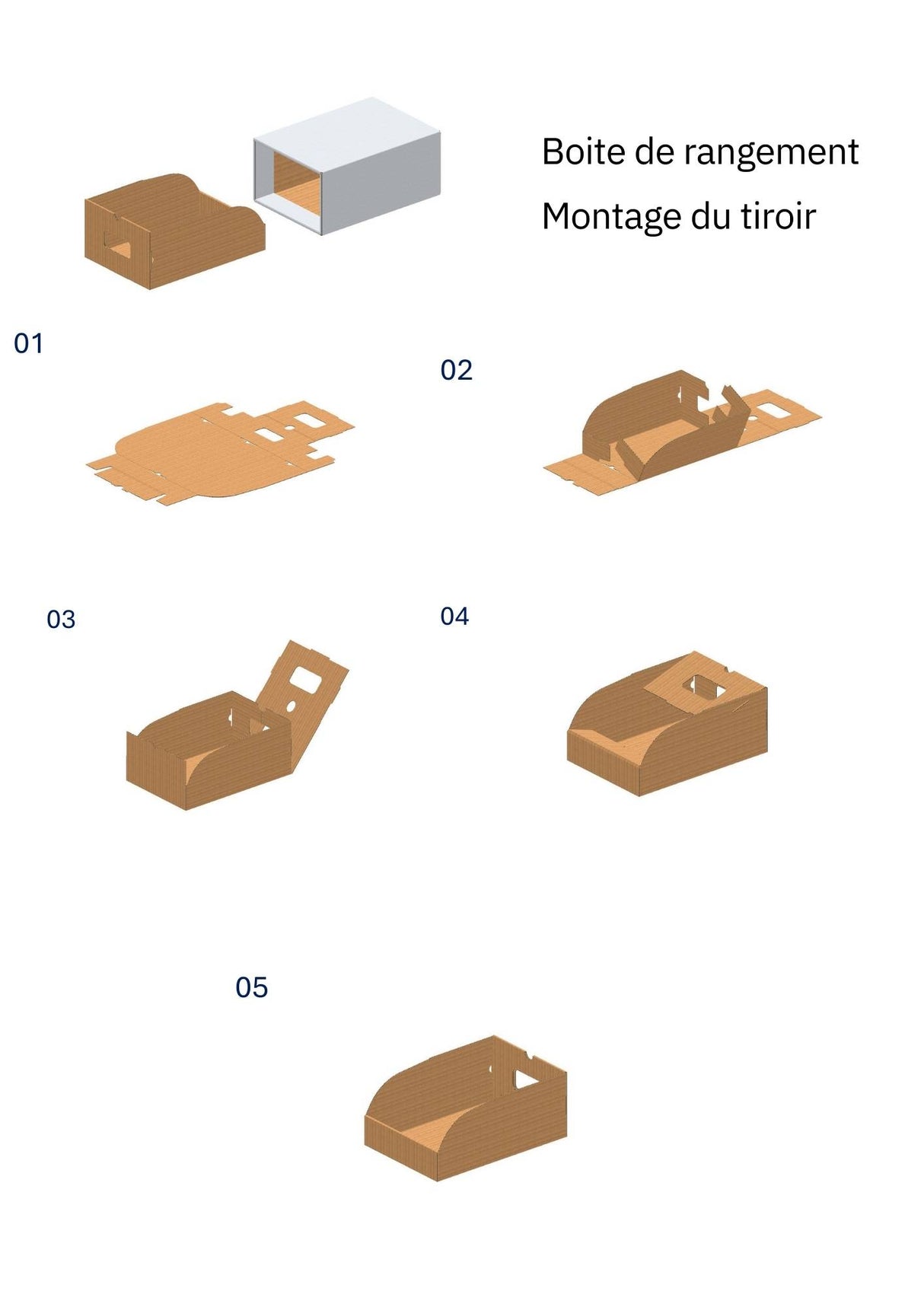 Boite de rangement

Montage du tiroir

01

02

03

04

05