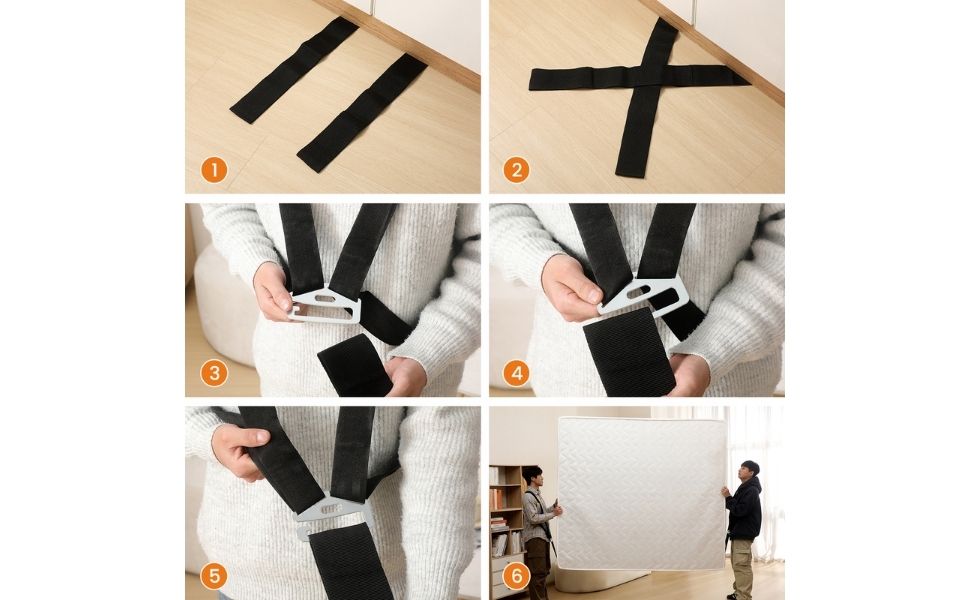 1
2
3
4
5
6