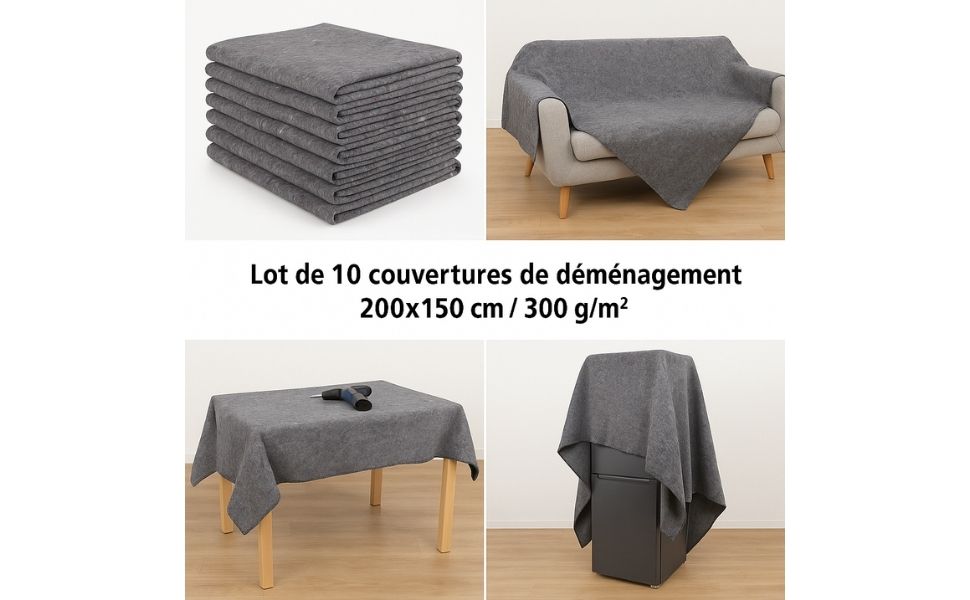 Lot de 10 couvertures de déménagement
200x150 cm / 300 g/m²