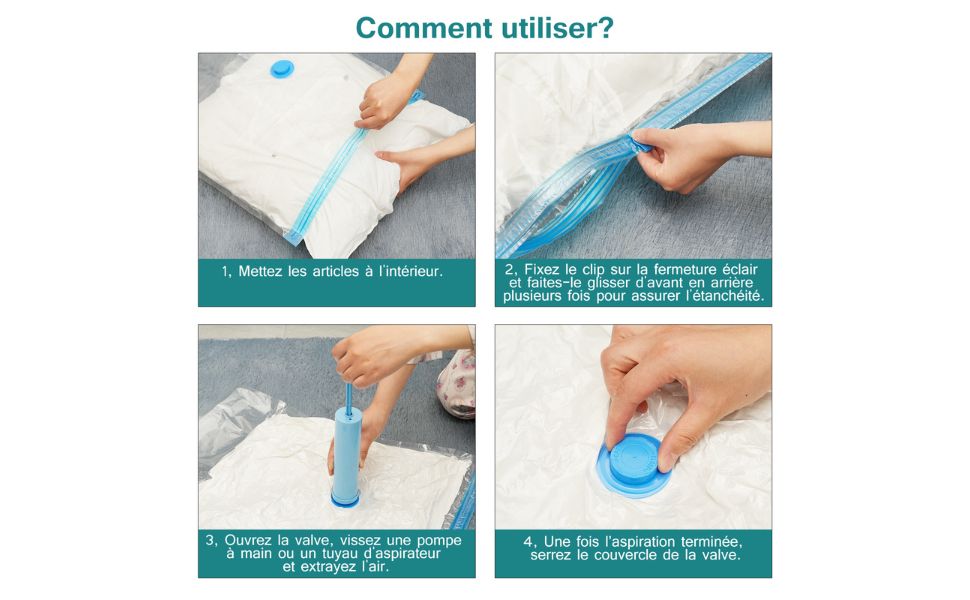 Comment utiliser?

1, Mettez les articles à l'intérieur.

2, Fixez le clip sur la fermeture éclair et faites-le glisser d'avant en arrière plusieurs fois pour assurer l'étanchéité.

3, Ouvrez la valve, vissez une pompe à main ou un tuyau d'aspirateur et extrayez l'air.

4, Une fois l'aspiration terminée, serrez le couvercle de la valve.