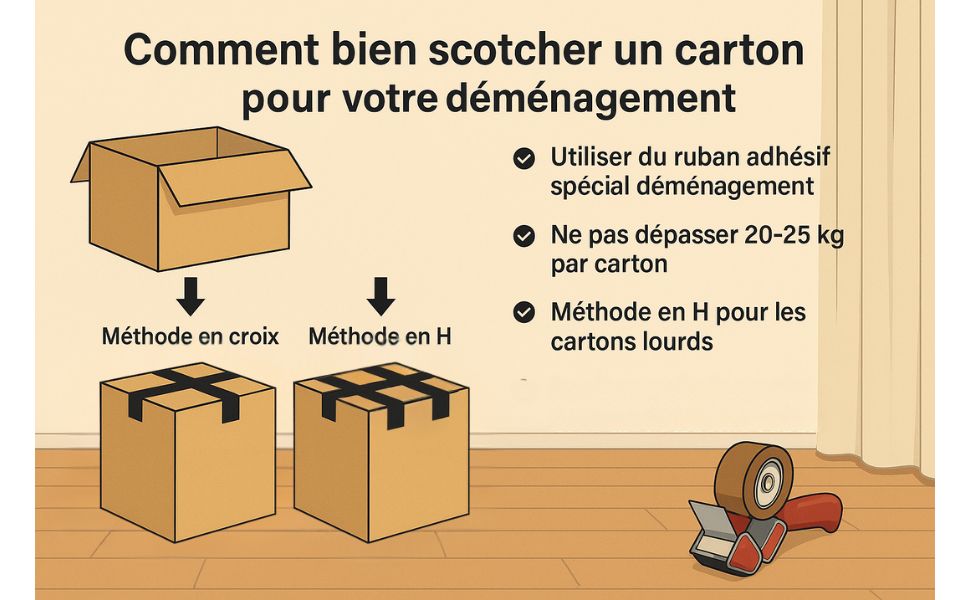 Comment bien scotcher un carton pour votre déménagement

Méthode en croix

Méthode en H

Utiliser du ruban adhésif spécial déménagement

Ne pas dépasser 20-25 kg par carton

Méthode en H pour les cartons lourds