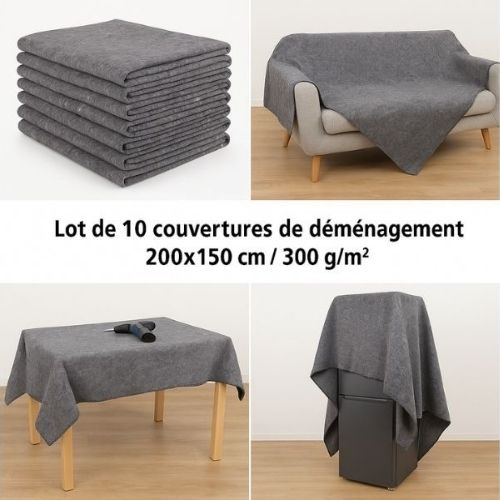 Lot de 10 couvertures de déménagement
200x150 cm / 300 g/m²