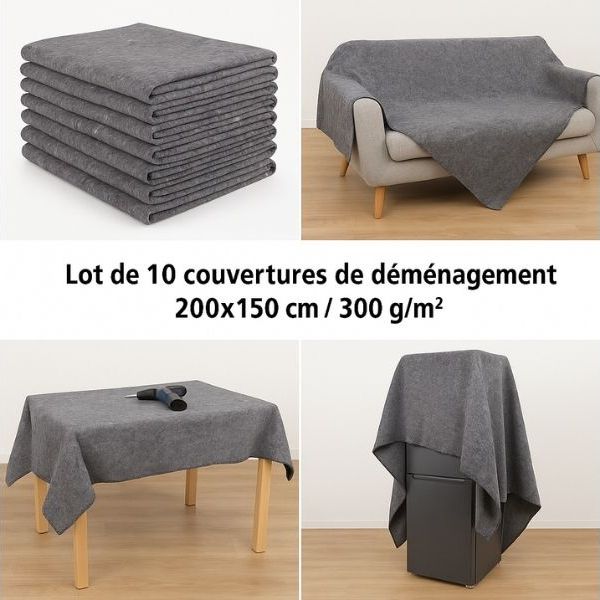 Lot de 10 couvertures de déménagement
200x150 cm / 300 g/m²